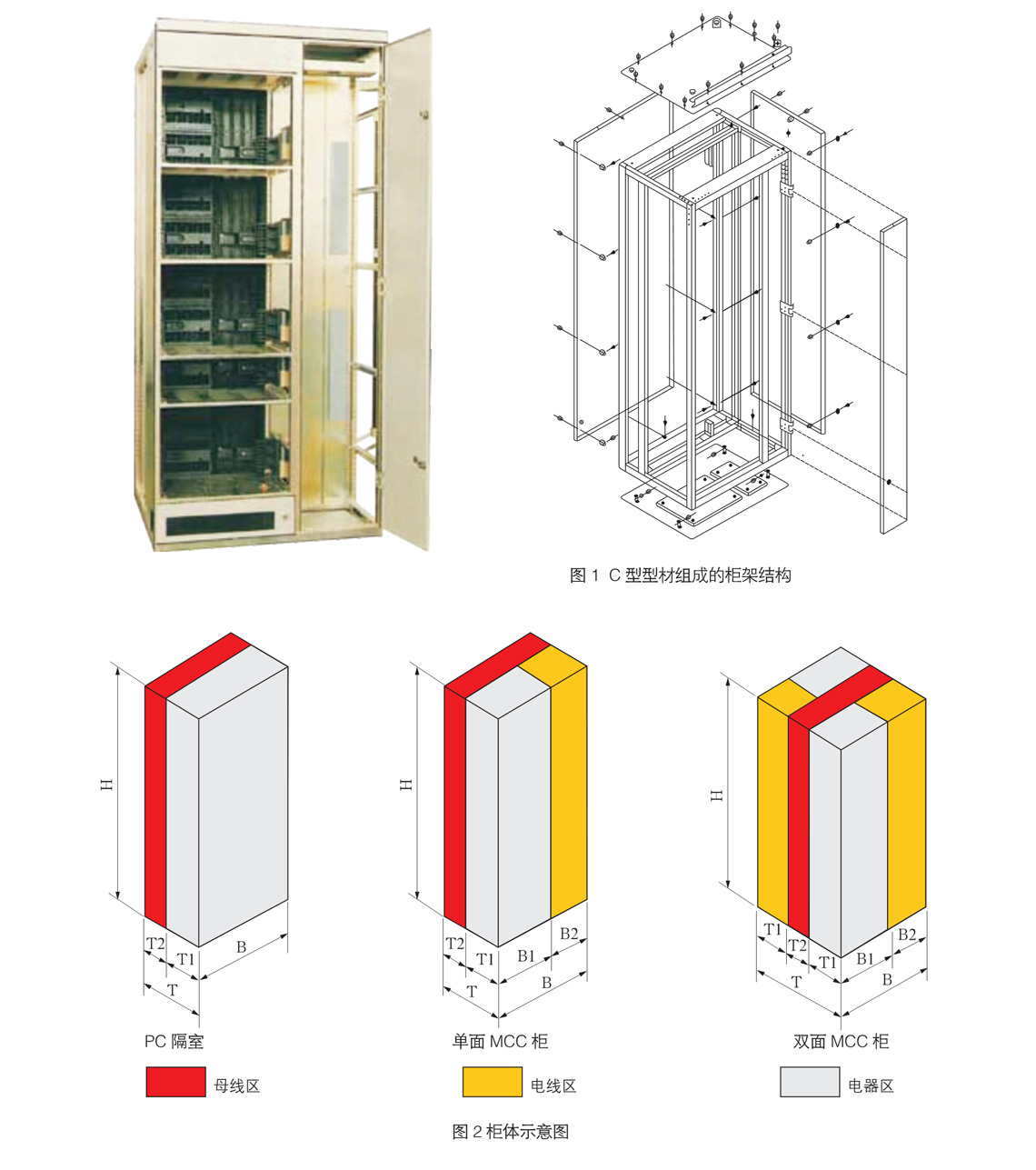 图 1 C 型型材组成的柜架结构

H

T2 T1 B

T

PC 隔室

H

T2 T1 B1 B2

T B

单面 MCC 柜

H

T1 T2 T1 B1 B2

T B

双面 MCC 柜

母线区

电线区

电器区

图 2 柜体示意图