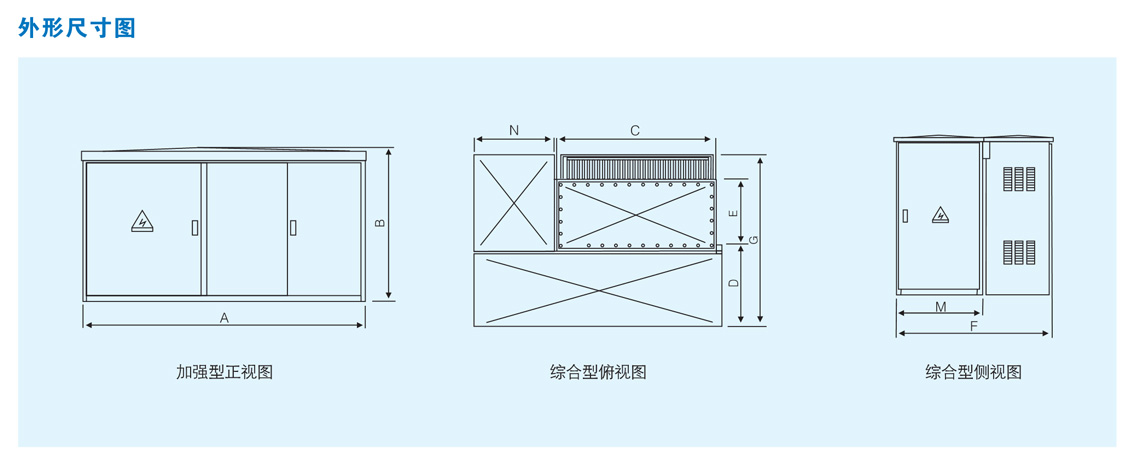 外形尺寸图

B

A

加强型正视图

N

C

E

G

D

综合型俯视图

M

F

综合型侧视图