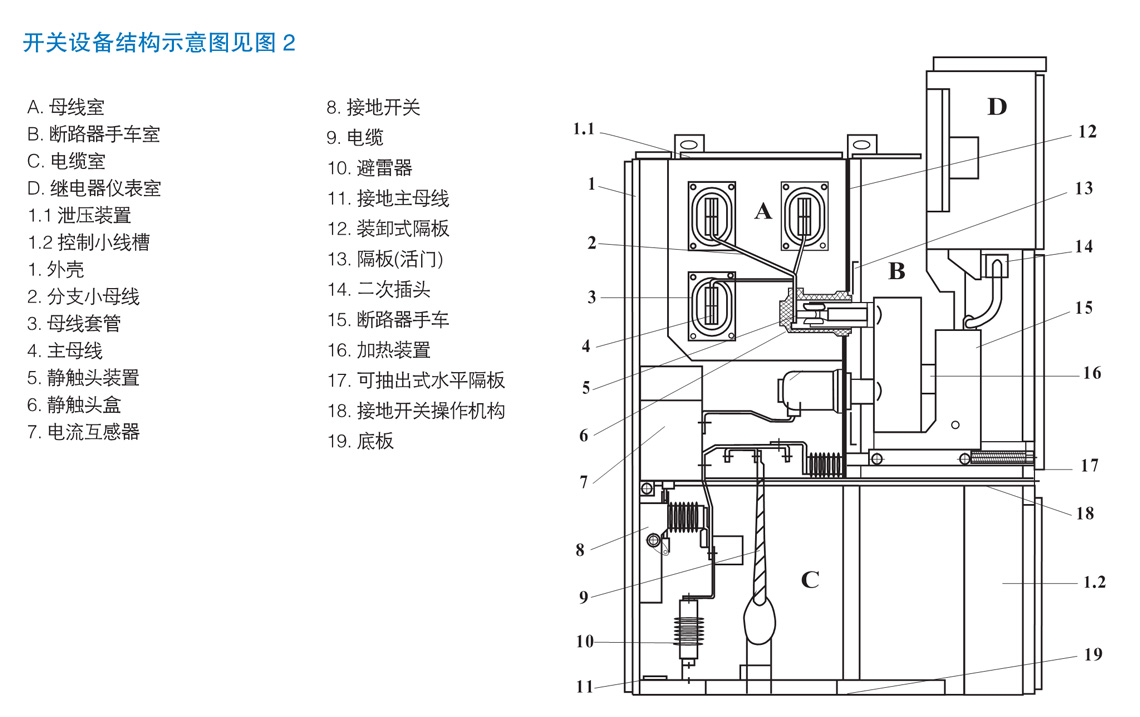 开关设备结构示意图见图 2

A. 母线室
B. 断路器手车室
C. 电缆室
D. 继电器仪表室
1.1 泄压装置
1.2 控制小线槽
1. 外壳
2. 分支小母线
3. 母线套管
4. 主母线
5. 静触头装置
6. 静触头盒
7. 电流互感器

8. 接地开关
9. 电缆
10. 避雷器
11. 接地主母线
12. 装卸式隔板
13. 隔板(活门)
14. 二次插头
15. 断路器手车
16. 加热装置
17. 可抽出式水平隔板
18. 接地开关操作机构
19. 底板

1.1
1
2
3
4
5
6
7
8
9
10
11
A
B
C
D
12
13
14
15
16
17
18
1.2
19